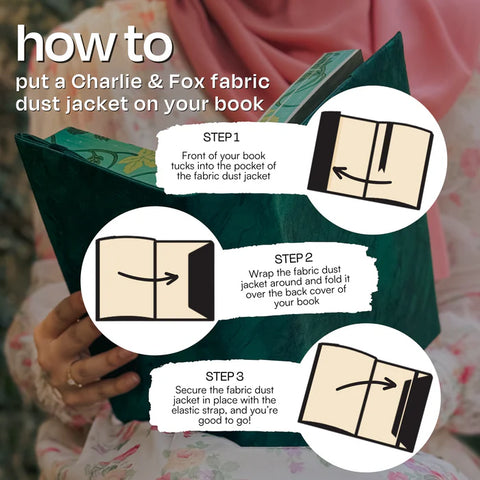 how to

put a Charlie & Fox fabric dust jacket on your book

STEP 1

Front of your book tucks into the pocket of the fabric dust jacket

STEP 2

Wrap the fabric dust jacket around and fold it over the back cover of your book

STEP 3

Secure the fabric dust jacket in place with the elastic strap, and you're good to go!